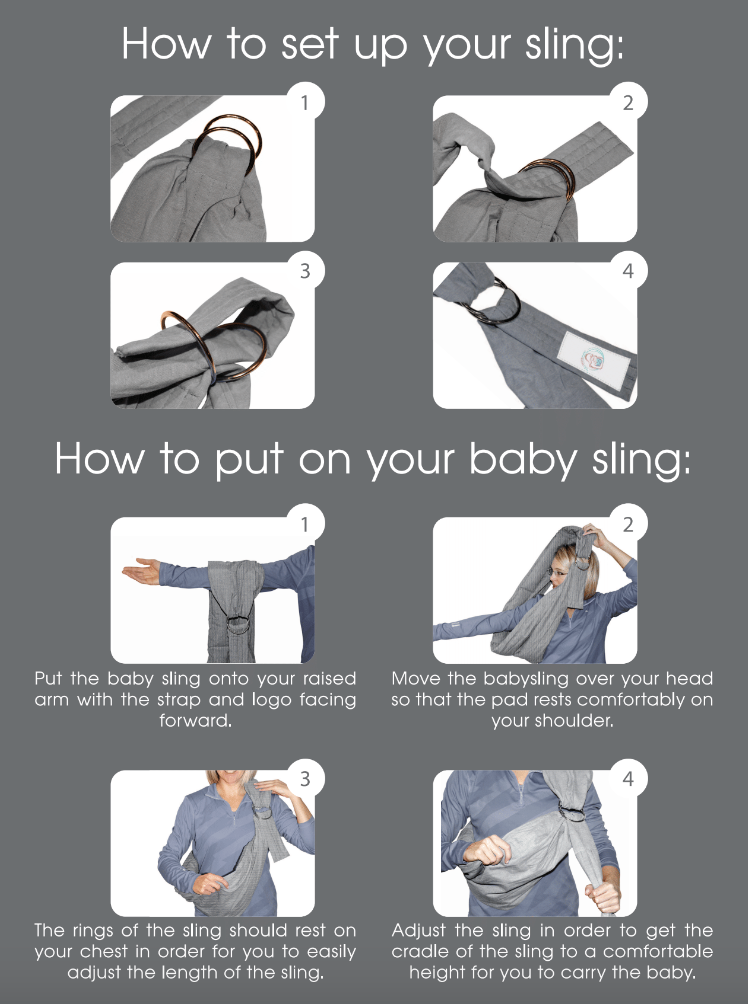 How to set up your sling:

1

2

3

4

How to put on your baby sling:

1

Put the baby sling onto your raised arm with the strap and logo facing forward.

2

Move the babysling over your head so that the pad rests comfortably on your shoulder.

3

The rings of the sling should rest on your chest in order for you to easily adjust the length of the sling.

4

Adjust the sling in order to get the cradle of the sling to a comfortable height for you to carry the baby.